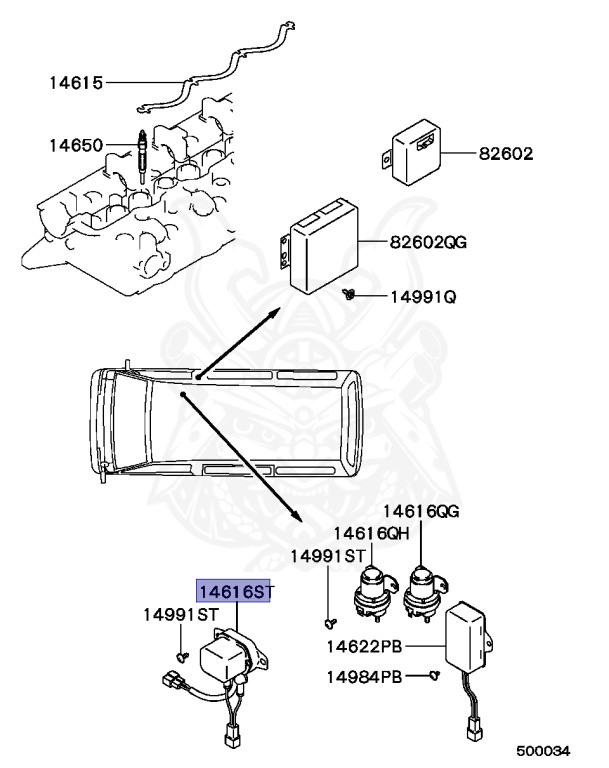 14615
14650
82602
82602QG
14991Q
14616QG
14616QH
14991ST
14616ST
14991ST
14622PB
14984PB
500034