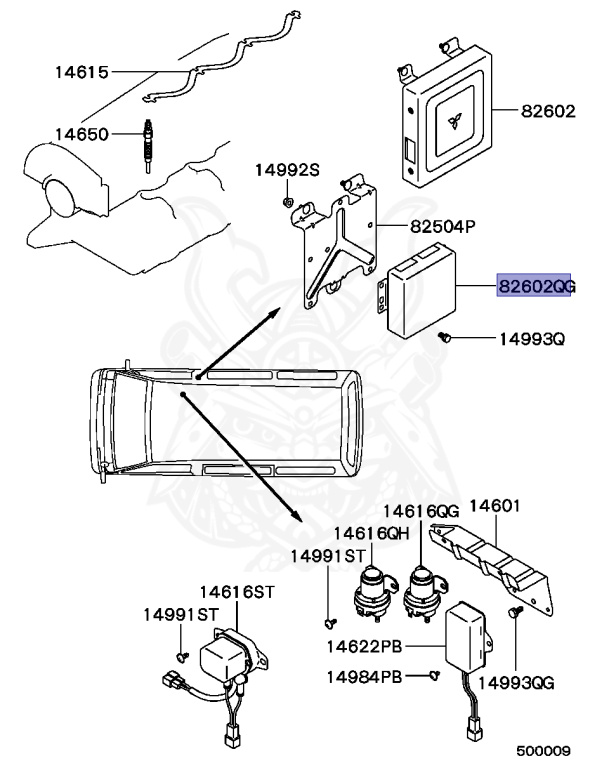 14615
14650
82602
14992S
82504P
82602QG
14993Q
14616QG
14601
14616QH
14991ST
14616ST
14991ST
14622PB
14984PB
14993QG
500009