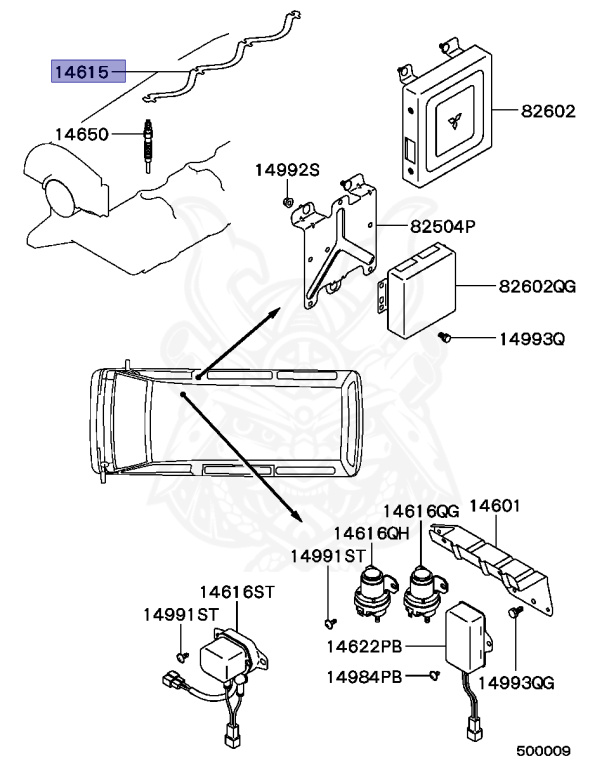 14615
14650
82602
14992S
82504P
82602QG
14993Q
14616QG
14601
14616QH
14991ST
14616ST
14991ST
14622PB
14984PB
14993QG
500009