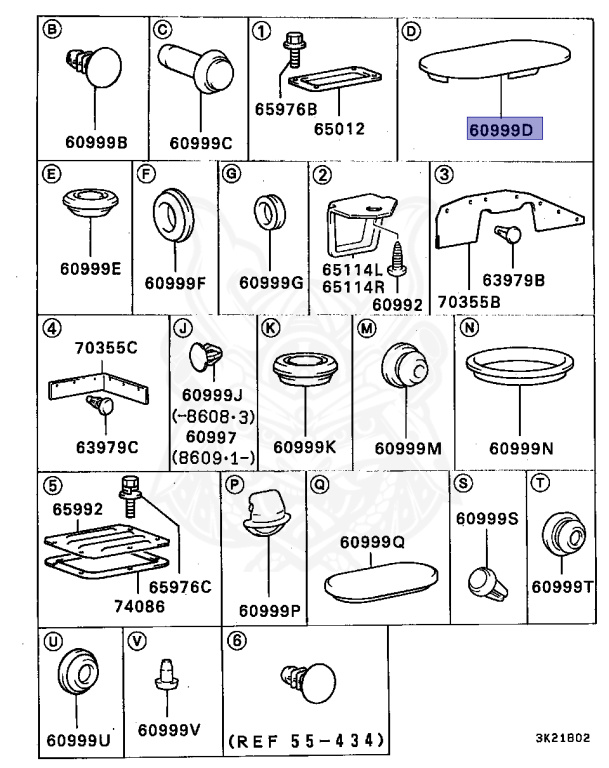 B
60999B

C
60999C

1
65976B
65012

D
60999D

E
60999E

F
60999F

G
60999G

2
65114L
65114R
60992

3
70355B
63979B

4
70355C
63979C

J
60999J
(-8608·3)
60997
(8609·1-)

K
60999K

M
60999M

N
60999N

5
65992
65976C
74086

P
60999P

Q
60999Q

S
60999S

T
60999T

U
60999U

V
60999V

6
(REF 55-434)

3K21802