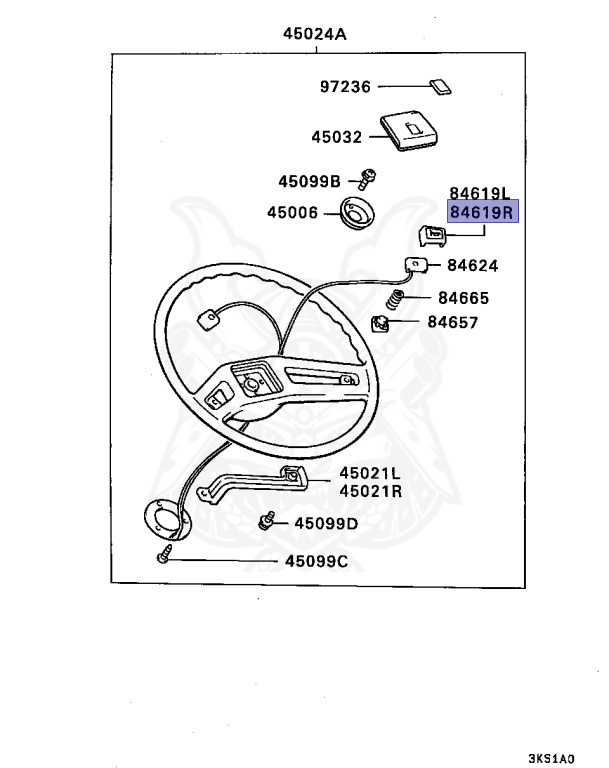 45024A

97236

45032

45099B

45006

84619L
84619R

84624

84665

84657

45021L
45021R

45099D

45099C

3KS1A0