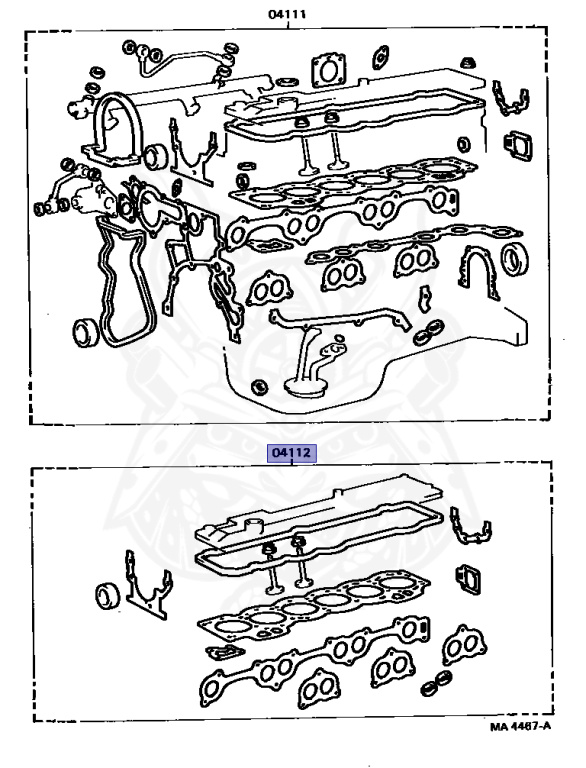 04111

04112

MA 4467-A