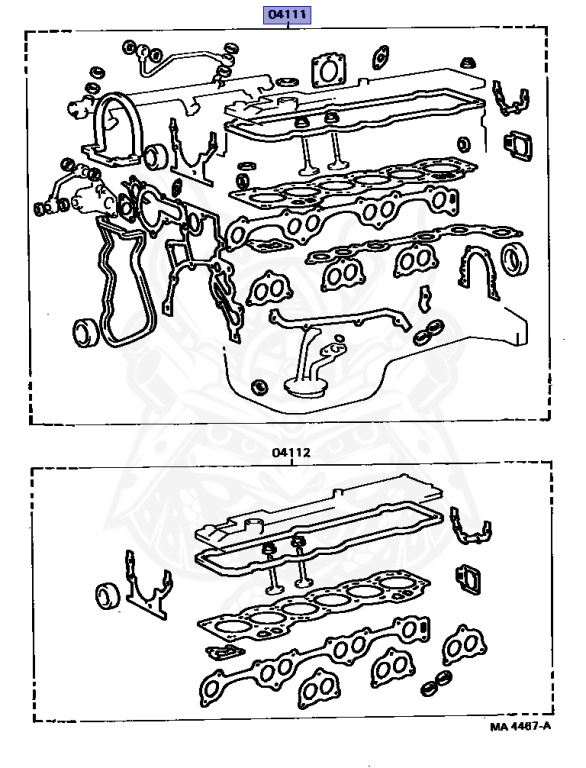 04111

04112

MA 4467-A