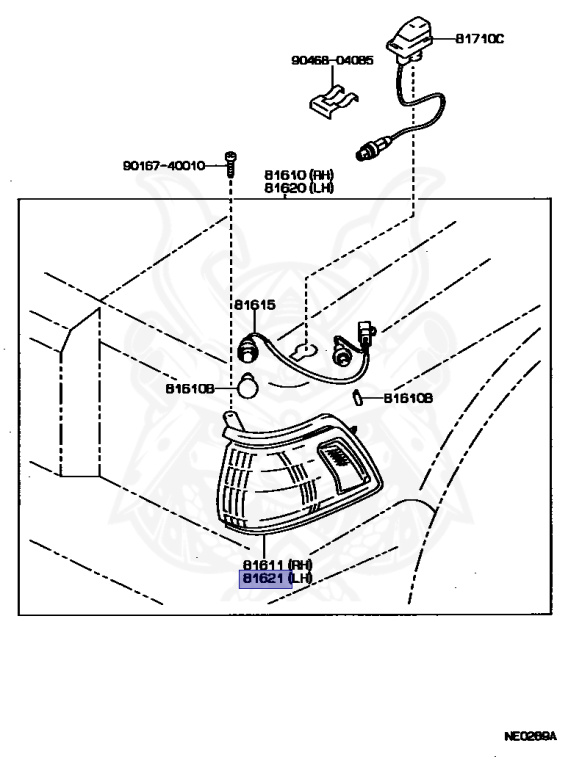 81710C

90468-04085

90167-40010

81610 (RH)
81620 (LH)

81615

81610B

81610B

81611 (RH)
81621 (LH)

NE0289A