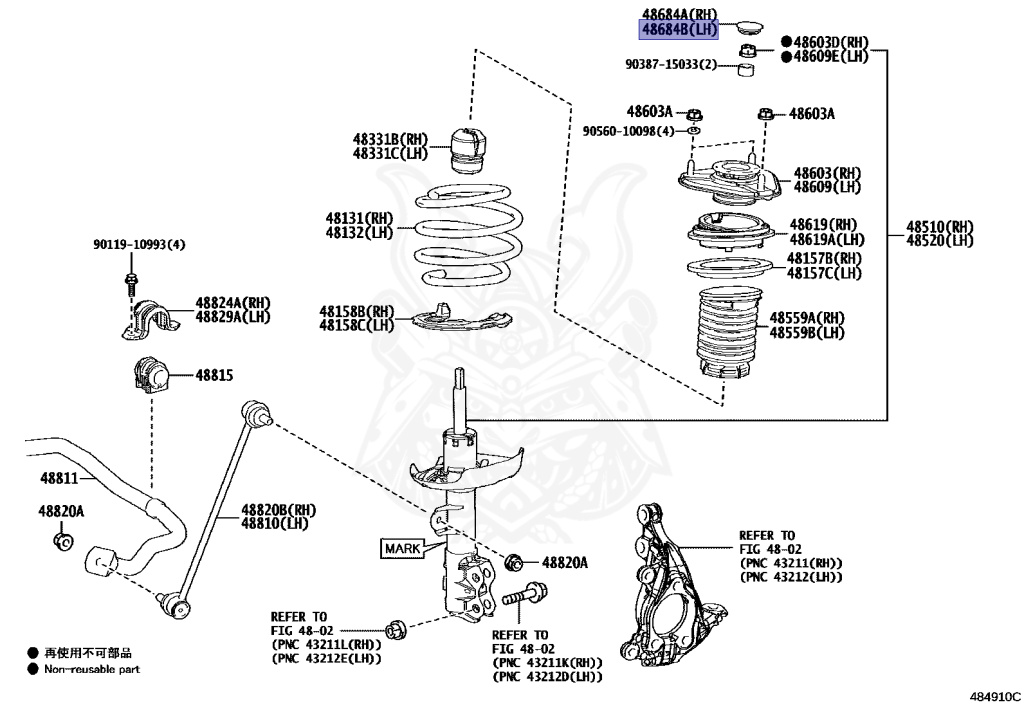 48684A(RH)
48684B(LH)
●48603D(RH)
●48609E(LH)
90387-15033(2)
48603A
48603A
90560-10098(4)
48331B(RH)
48331C(LH)
48603(RH)
48609(LH)
48131(RH)
48132(LH)
48619(RH)
48619A(LH)
48510(RH)
48520(LH)
48157B(RH)
48157C(LH)
90119-10993(4)
48824A(RH)
48829A(LH)
48158B(RH)
48158C(LH)
48559A(RH)
48559B(LH)
48815
48811
48820A
48820B(RH)
48810(LH)
MARK
48820A
REFER TO
FIG 48-02
(PNC 43211(RH))
(PNC 43212(LH))
REFER TO
FIG 48-02
(PNC 43211L(RH))
(PNC 43212E(LH))
REFER TO
FIG 48-02
(PNC 43211K(RH))
(PNC 43212D(LH))
● 再使用不可部品
● Non-reusable part
484910C