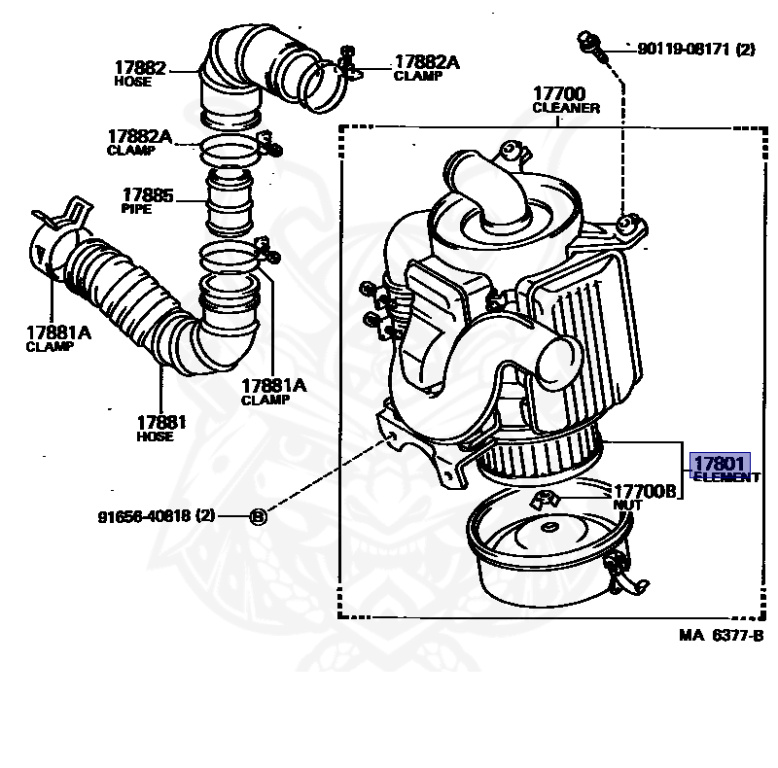 17882
HOSE

17882A
CLAMP

90119-08171 (2)

17700
CLEANER

17882A
CLAMP

17885
PIPE

17881A
CLAMP

17881A
CLAMP

17881
HOSE

17801
ELEMENT

17700B
NUT

91656-40818 (2)

B

MA 6377-B