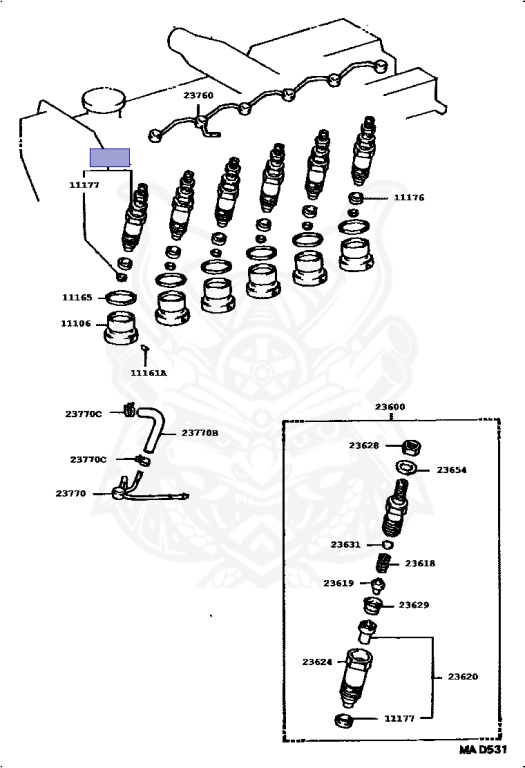 23760
11177
11176
11165
11106
11161A
23770C
23770B
23770C
23770
23600
23628
23654
23631
23618
23619
23629
23624
23620
11177
MA D531