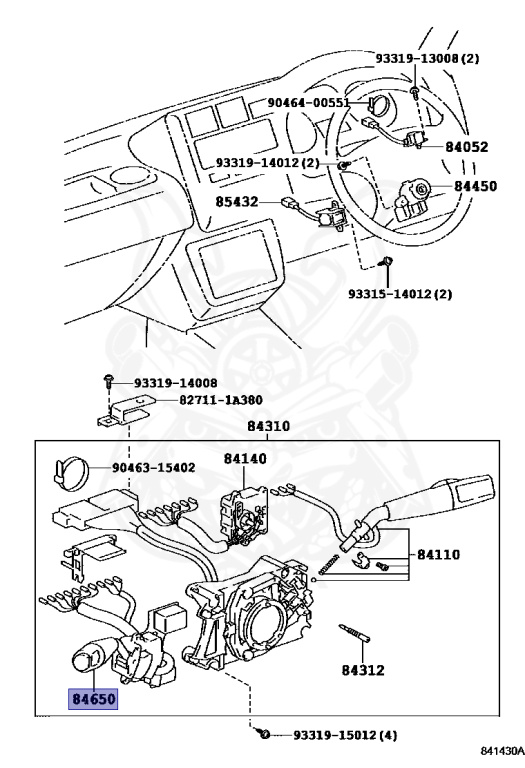 93319-13008 (2)
90464-00551
84052
93319-14012 (2)
84450
85432
93315-14012 (2)
93319-14008
82711-1A380
84310
90463-15402
84140
84110
84312
84650
93319-15012 (4)
841430A