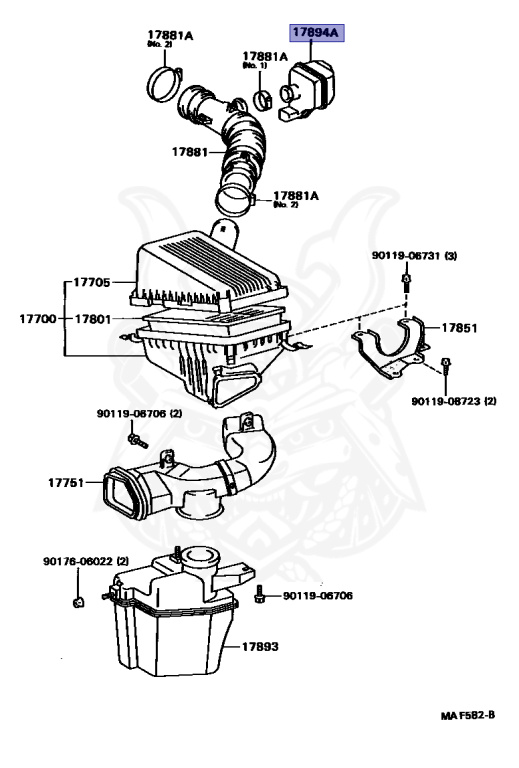 17881A
(No. 2)

17894A

17881A
(No. 1)

17881

17881A
(No. 2)

90119-06731 (3)

17705

17700

17801

17851

90119-08723 (2)

90119-06706 (2)

17751

90176-06022 (2)

90119-06706

17893

MA F582-B