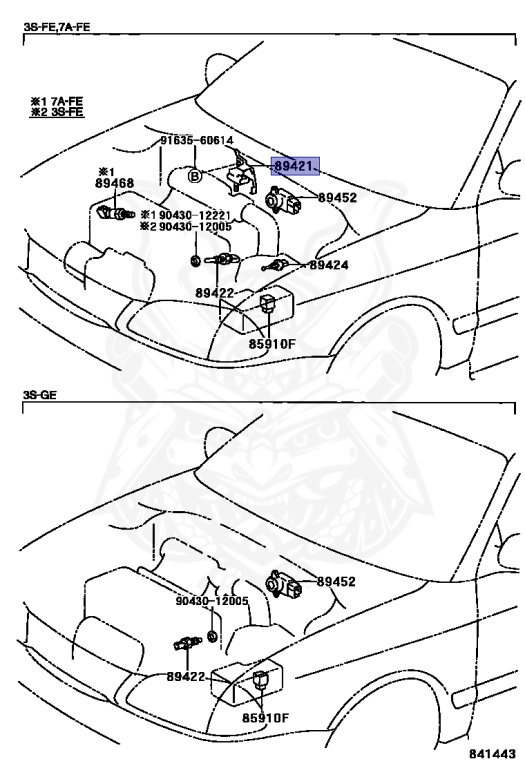 3S-FE,7A-FE

※1 7A-FE
※2 3S-FE

91635-60614
B
89421
※1
89468
89452
※1 90430-12221
※2 90430-12005
89424
89422
85910F

3S-GE

89452
90430-12005
89422
85910F

841443