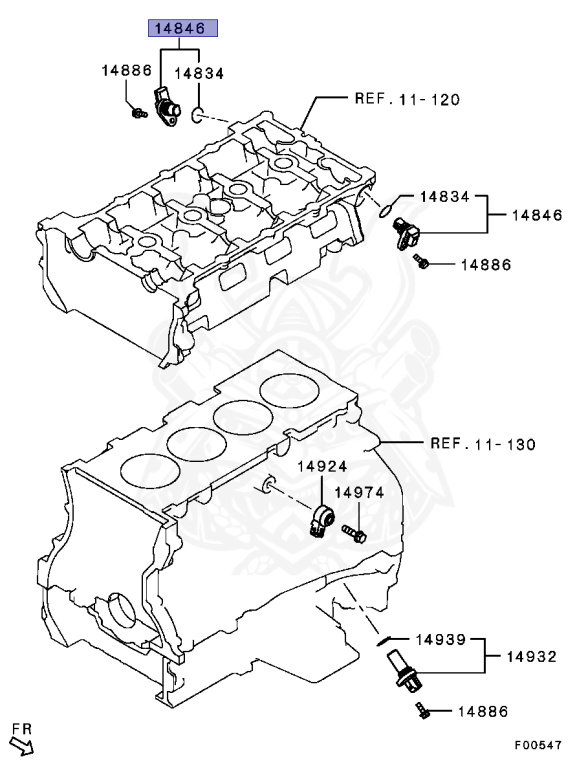 14846
14886
14834
REF. 11-120
14834
14846
14886
REF. 11-130
14924
14974
14939
14932
14886
FR
F00547