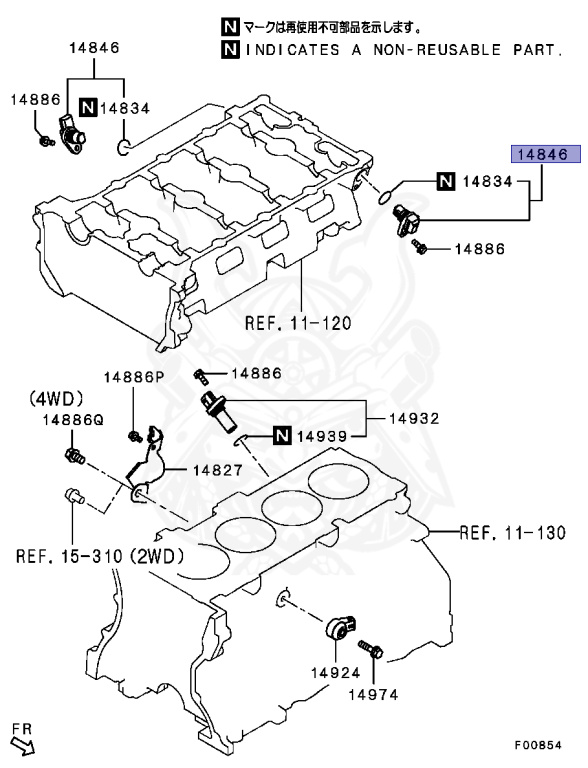 N マークは再使用不可部品を示します。
N INDICATES A NON-REUSABLE PART.

14846
14886
N 14834
14846
N 14834
14886
REF. 11-120
14886P
14886
(4WD)
14886Q
14932
N 14939
14827
REF. 11-130
REF. 15-310 (2WD)
14924
14974
FR
F00854