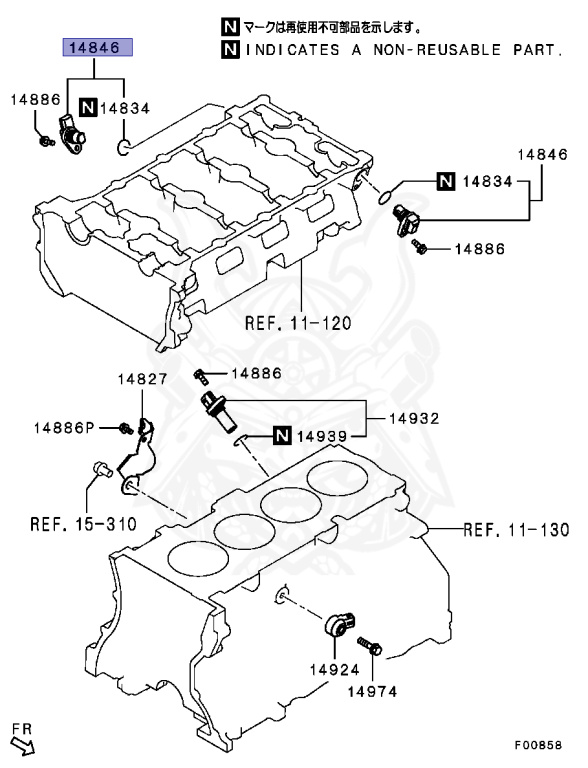 N マークは再使用不可部品を示します。
N INDICATES A NON-REUSABLE PART.

14846
14886
N 14834
14846
N 14834
14886
REF. 11-120
14827
14886
14886P
14932
N 14939
REF. 15-310
REF. 11-130
14924
14974
FR
F00858