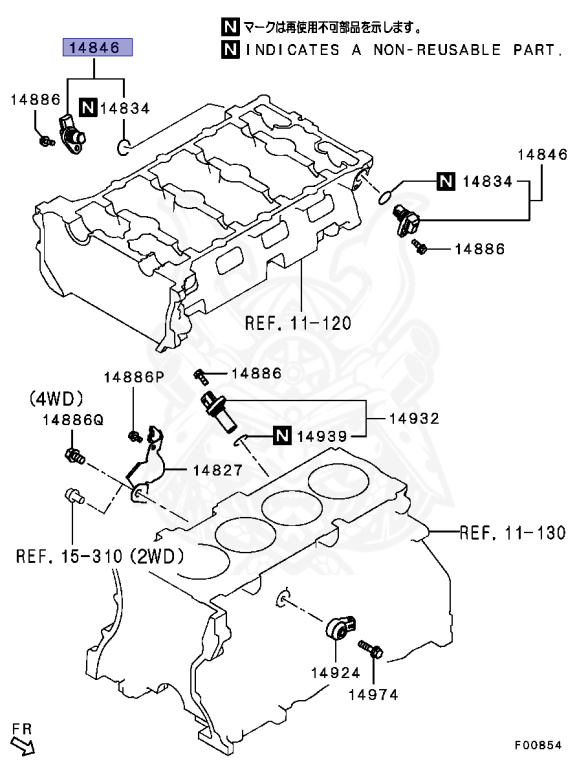 N マークは再使用不可部品を示します。
N INDICATES A NON-REUSABLE PART.

14846
14886
N 14834
14846
N 14834
14886
REF. 11-120
14886P
14886
(4WD)
14886Q
14932
N 14939
14827
REF. 11-130
REF. 15-310 (2WD)
14924
14974
FR
F00854