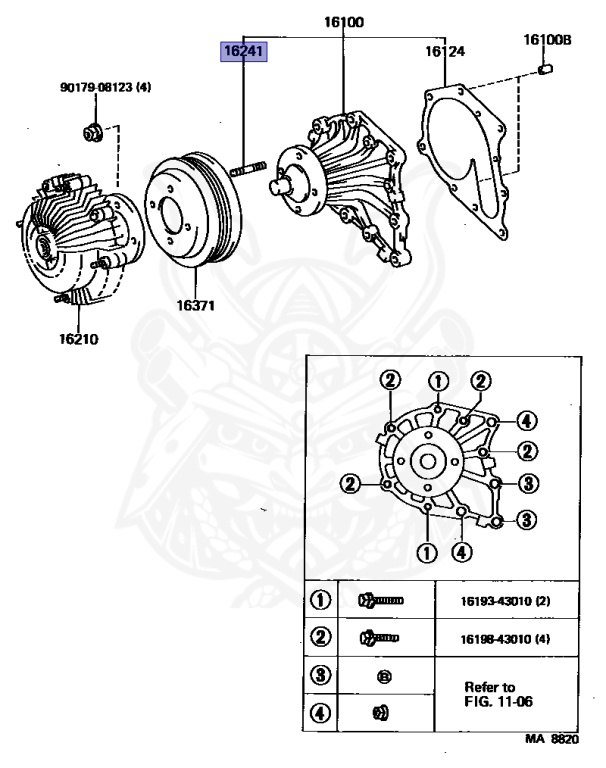 16100

16241

16124

16100B

90179-08123 (4)

16371

16210

2 1 2 4 2 2 3 3 1 4

| 1 | | 16193-43010 (2) |
|---|---|---|
| 2 | | 16198-43010 (4) |
| 3 | | Refer to FIG. 11-06 |
| 4 | | |

MA 8820