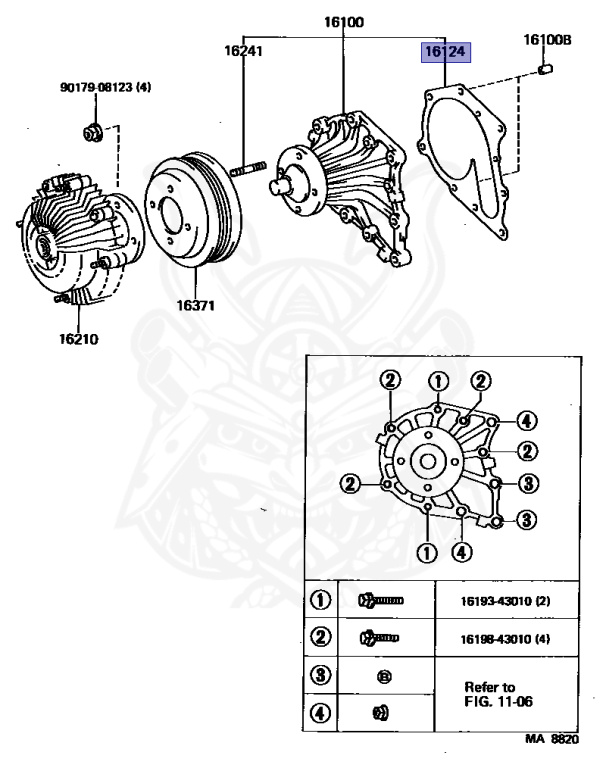 16100
16241
16124
16100B
90179-08123 (4)
16371
16210

2 1 2
4
2
2 3
3
1 4

| ① | | 16193-43010 (2) |
|---|---|---|
| ② | | 16198-43010 (4) |
| ③ | | Refer to FIG. 11-06 |
| ④ | | |

MA 8820