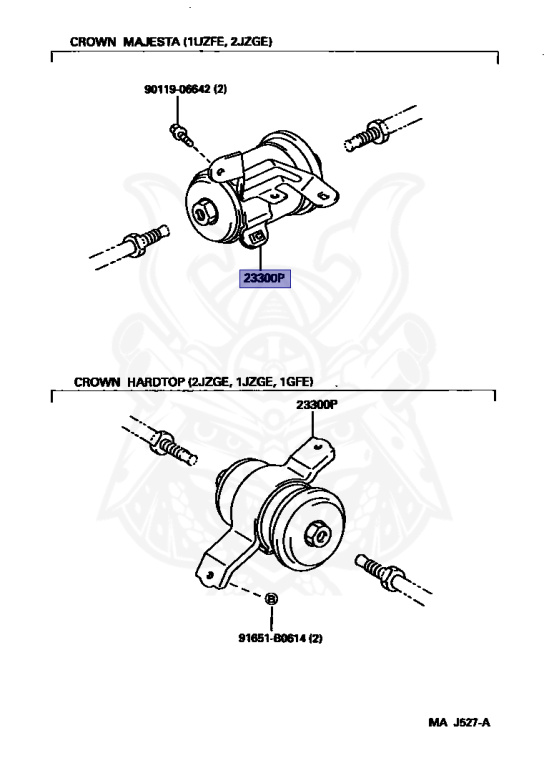 CROWN MAJESTA (1UZFE, 2JZGE)

90119-06642 (2)

23300P

CROWN HARDTOP (2JZGE, 1JZGE, 1GFE)

23300P

B

91651-B0614 (2)

MA J527-A