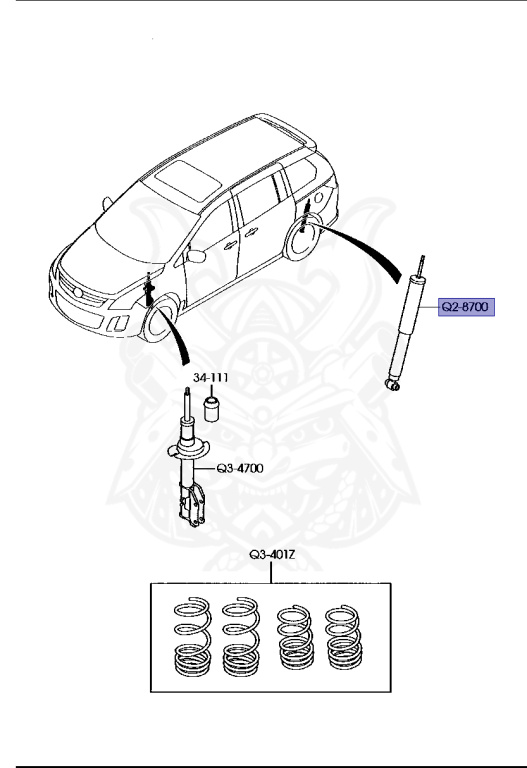 Q2-8700

34-111

Q3-4700

Q3-401Z