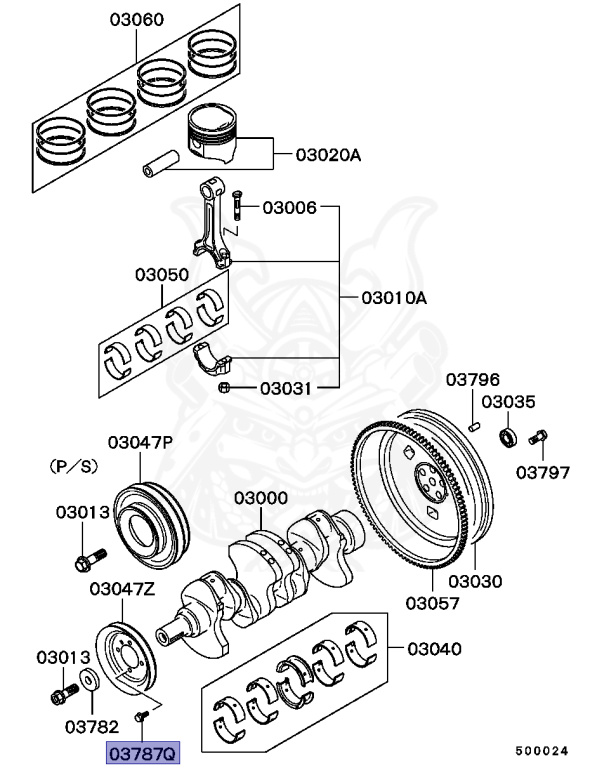 03060

03020A

03006

03050

03010A

03031

03796

03035

03797

03047P

(P/S)

03013

03000

03030

03057

03047Z

03040

03013

03782

03787Q

500024