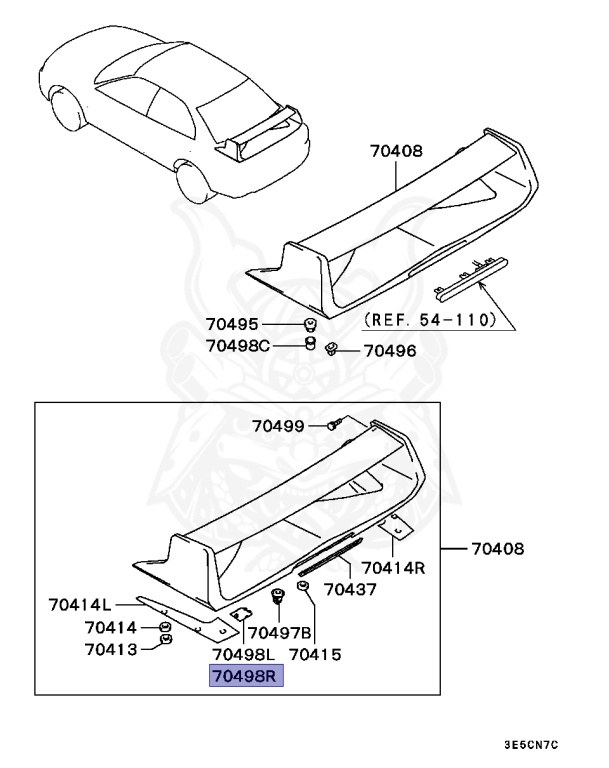 70408

(REF. 54-110)

70495

70498C

70496

70499

70408

70414R

70437

70414L

70414

70413

70497B

70498L

70415

70498R

3E5CN7C