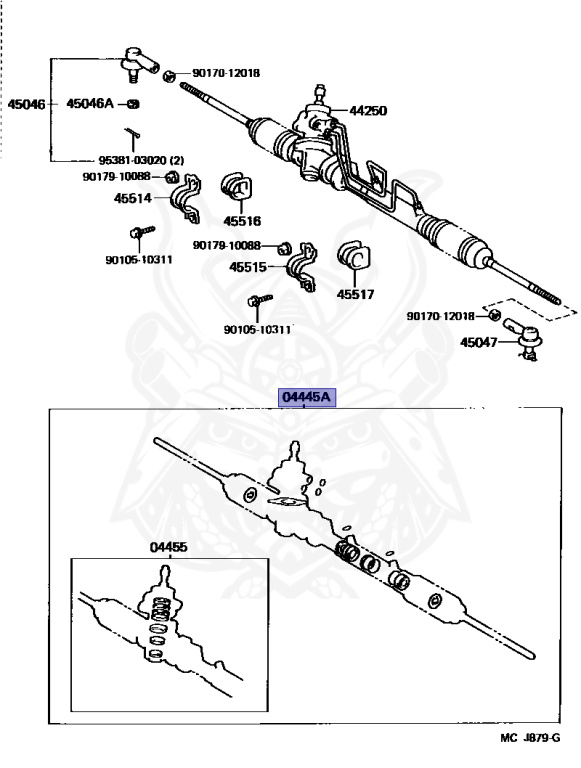 90170-12018
45046
45046A
44250
95381-03020 (2)
90179-10088
45514
45516
90105-10311
90179-10088
45515
45517
90105-10311
90170-12018
45047
04445A
04455
MC J879-G