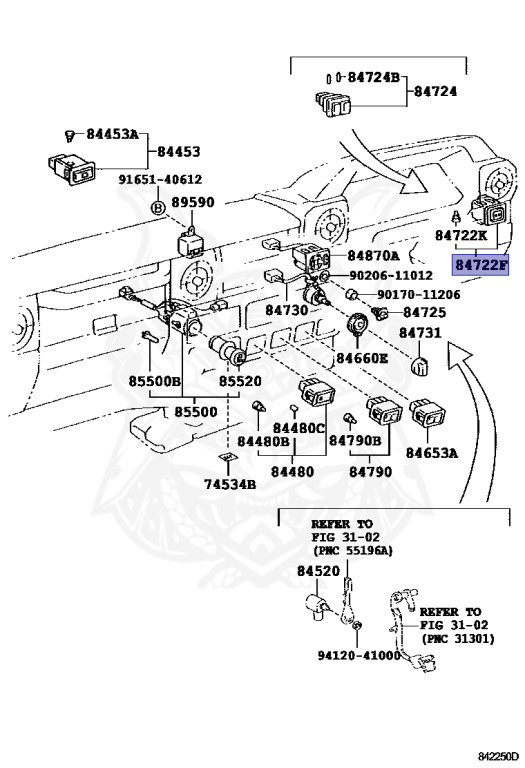 84724B
84724
84453A
84453
91651-40612
B
89590
84722K
84722F
84870A
90206-11012
90170-11206
84730
84725
84731
84660E
85500B
85520
85500
84480C
84480B
84790B
84653A
84480
84790
74534B
REFER TO
FIG 31-02
(PNC 55196A)
84520
REFER TO
FIG 31-02
(PNC 31301)
94120-41000
842250D