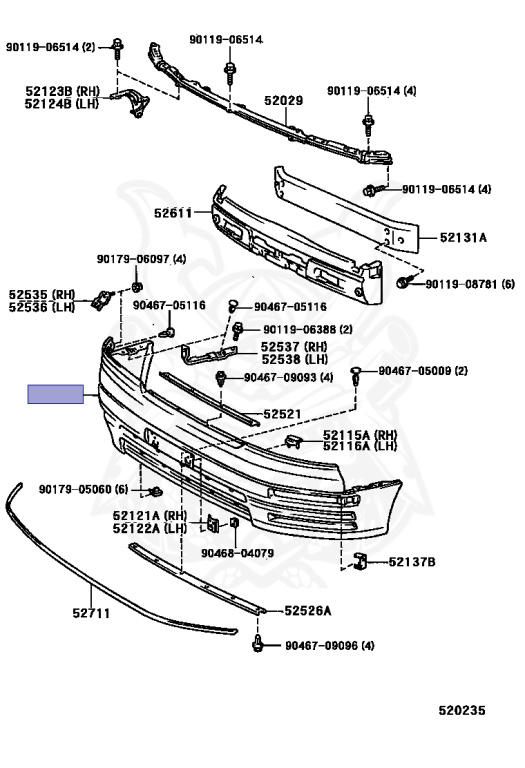 90119-06514 (2)
90119-06514
52123B (RH)
52124B (LH)
52029
90119-06514 (4)
90119-06514 (4)
52611
52131A
90179-06097 (4)
90119-08781 (6)
52535 (RH)
52536 (LH)
90467-05116
90467-05116
90119-06388 (2)
52537 (RH)
52538 (LH)
90467-09093 (4)
90467-05009 (2)
52521
52115A (RH)
52116A (LH)
90179-05060 (6)
52121A (RH)
52122A (LH)
90468-04079
52137B
52711
52526A
90467-09096 (4)
520235