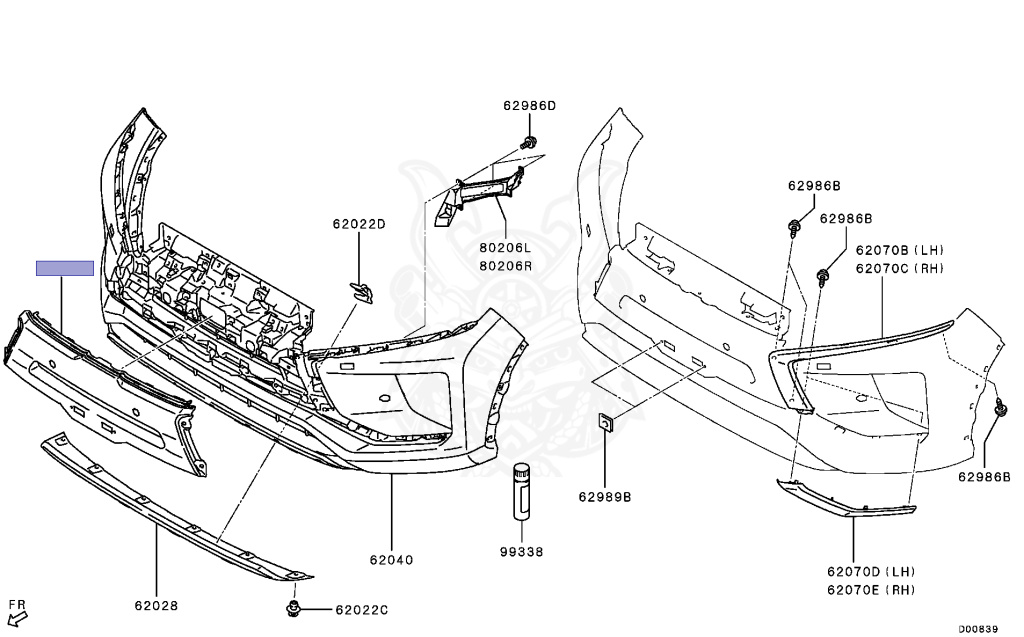 62986D

62022D

80206L
80206R

62986B

62986B

62070B (LH)
62070C (RH)

62986B

62989B

99338

62040

62028

62022C

62070D (LH)
62070E (RH)

FR

D00839