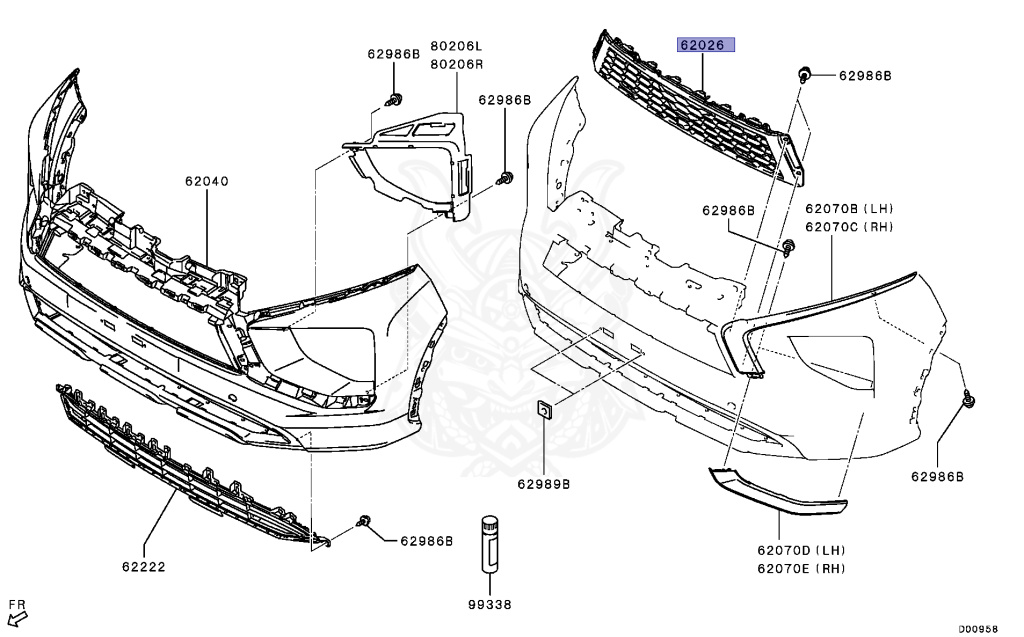 62986B
80206L
80206R
62986B
62040
62026
62986B
62986B
62070B (LH)
62070C (RH)
62989B
62986B
62222
62986B
99338
62070D (LH)
62070E (RH)
FR
D00958