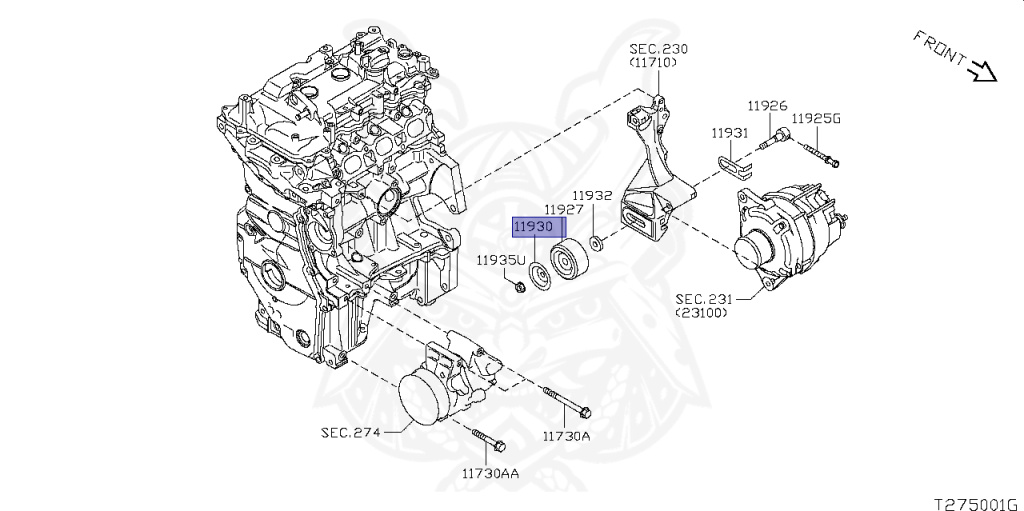 FRONT

SEC.230
(11710)

11926
11925G
11931
11932
11927
11930
11935U

SEC.231
(23100)

SEC.274
11730A
11730AA

T275001G