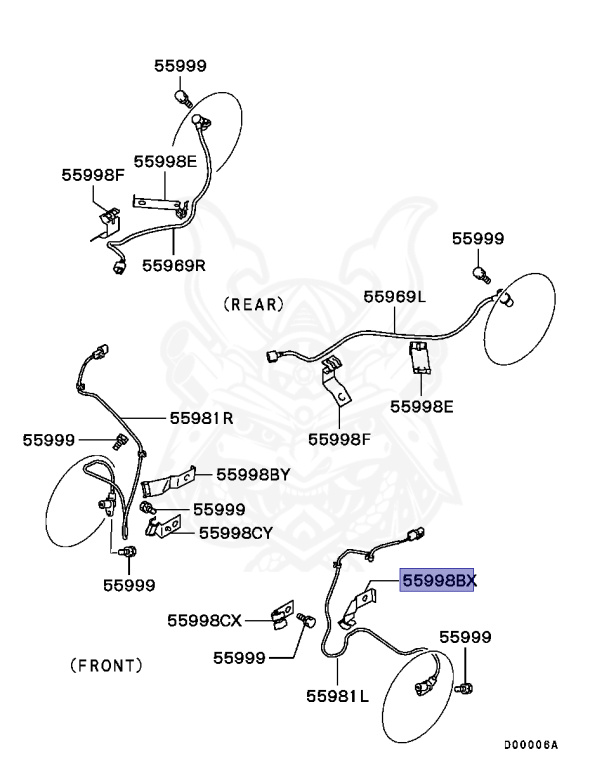 55999

55998E

55998F

55969R

(REAR)

55999

55969L

55998E

55998F

55981R

55999

55998BY

55999

55998CY

55999

55998BX

55998CX

55999

55999

(FRONT)

55981L

D00006A