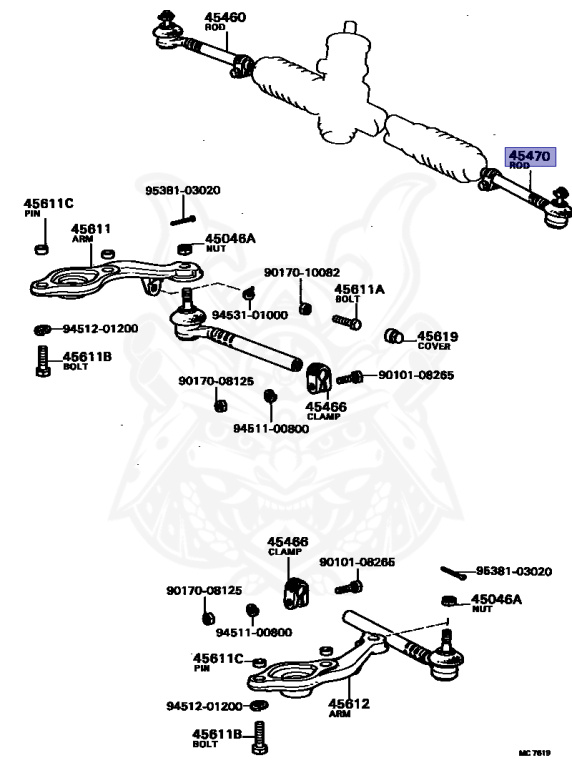 45460
ROD

45470
ROD

95381-03020

45611C
PIN

45611
ARM

45046A
NUT

90170-10082

45611A
BOLT

94531-01000

94512-01200

45619
COVER

45611B
BOLT

90170-08125

90101-08265

45466
CLAMP

94511-00800

45466
CLAMP

90101-08265

95381-03020

90170-08125

45046A
NUT

94511-00800

45611C
PIN

94512-01200

45612
ARM

45611B
BOLT

MC 7619