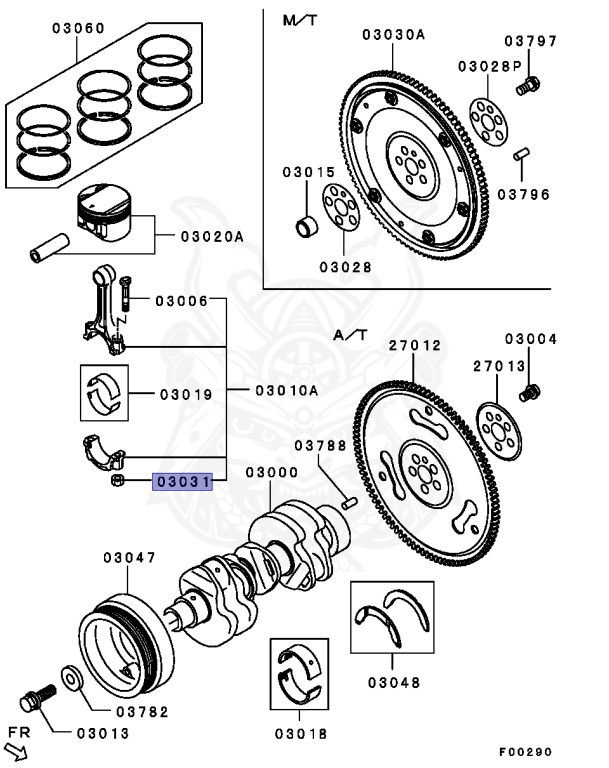 03060

M/T

03030A

03797

03028P

03015

03796

03020A

03028

03006

A/T

27012

03004

27013

03019

03010A

03788

03031

03000

03047

03048

03782

03013

03018

FR

F00290