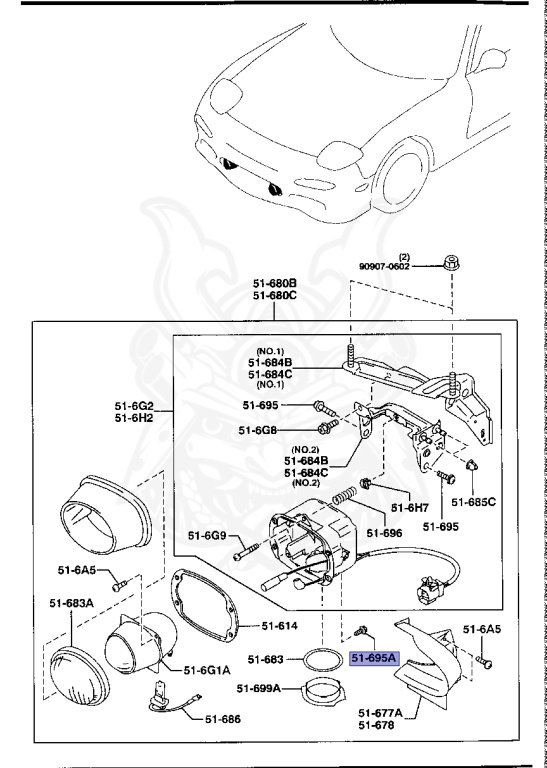 (2)
90907-0602

51-680B
51-680C

(NO.1)
51-684B
51-684C
(NO.1)

51-6G2
51-6H2

51-695

51-6G8

(NO.2)
51-684B
51-684C
(NO.2)

51-6H7

51-685C

51-696

51-695

51-6G9

51-6A5

51-683A

51-614

51-6A5

51-6G1A

51-683

51-695A

51-699A

51-686

51-677A
51-678