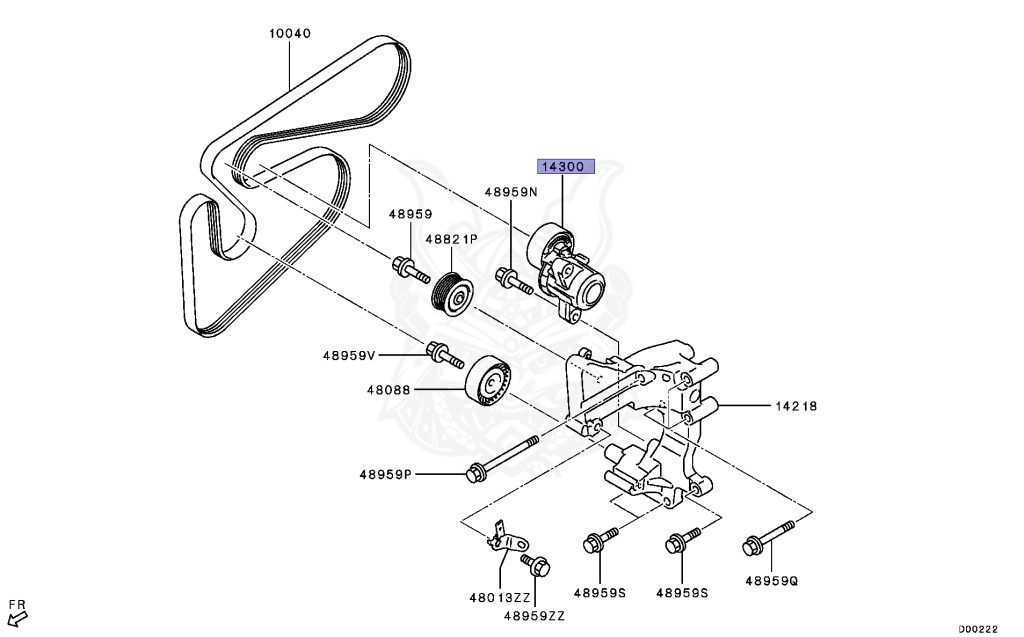 10040

14300

48959N

48959

48821P

48959V

48088

14218

48959P

48013ZZ

48959ZZ

48959S

48959S

48959Q

FR

D00222