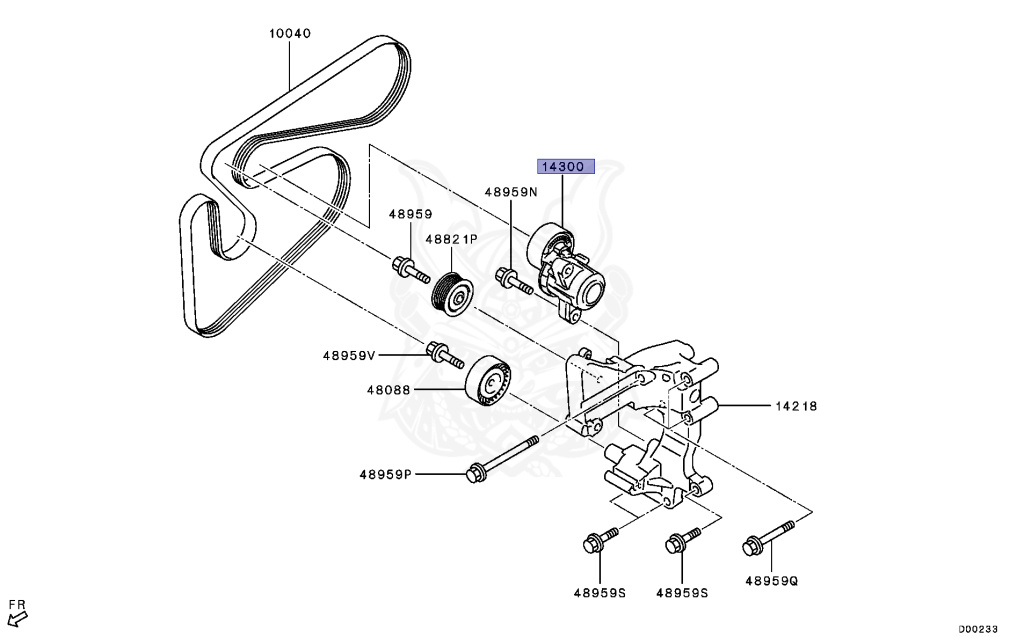 10040

14300

48959N

48959

48821P

48959V

48088

14218

48959P

48959S

48959S

48959Q

FR

D00233