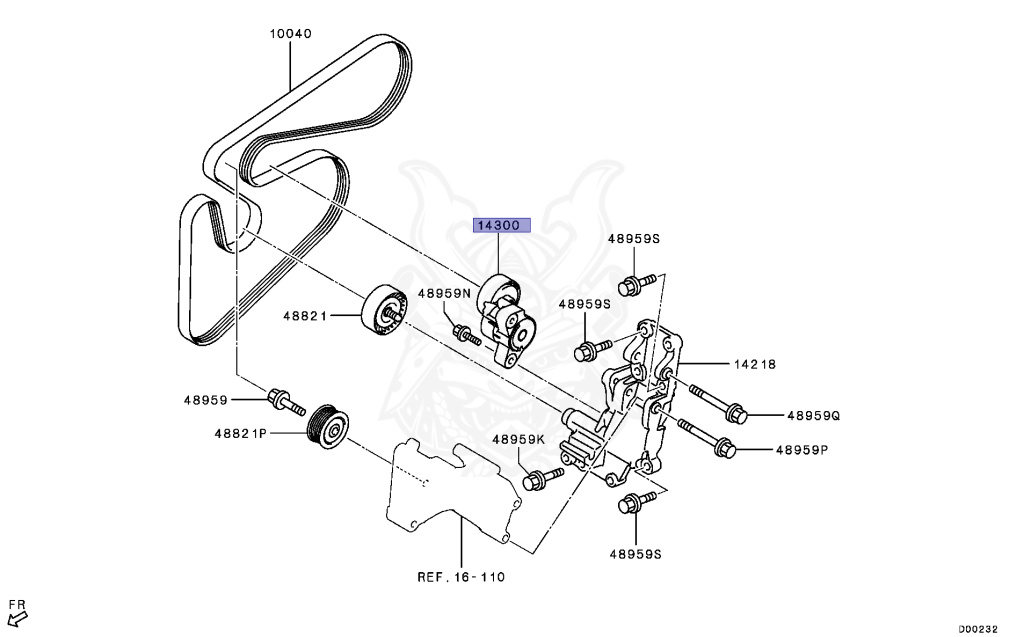 10040

14300

48959S

48959N

48959S

48821

14218

48959

48959Q

48821P

48959K

48959P

48959S

REF. 16-110

FR

D00232