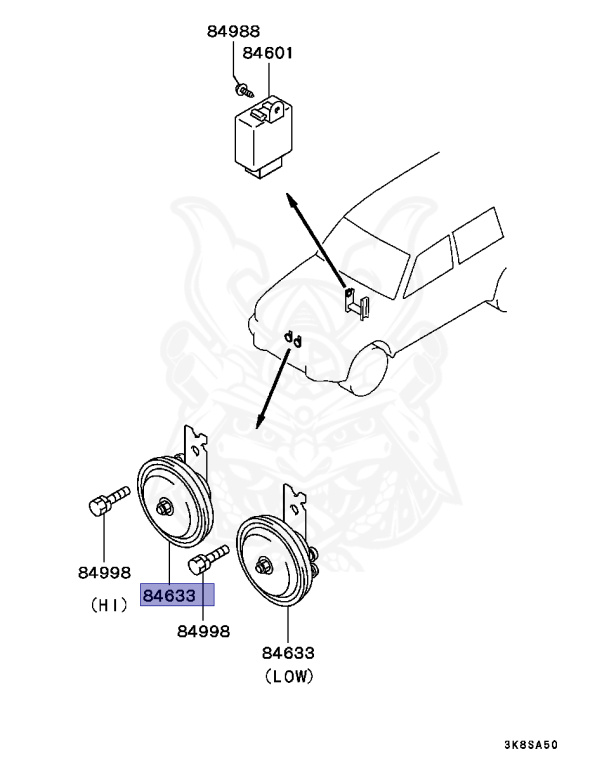 84988
84601
84998
84633
(HI)
84998
84633
(LOW)
3K8SA50