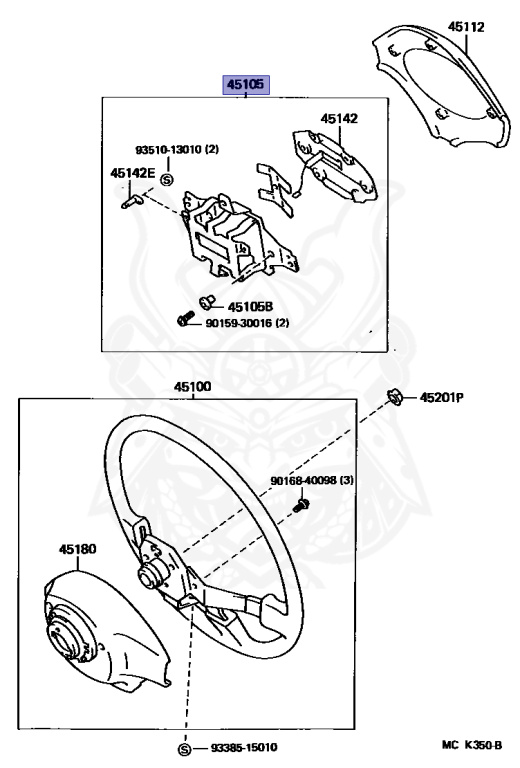 45112

45105

45142

93510-13010 (2)

45142E

S

45105B

90159-30016 (2)

45100

45201P

90168-40098 (3)

45180

S

93385-15010

MC K350-B