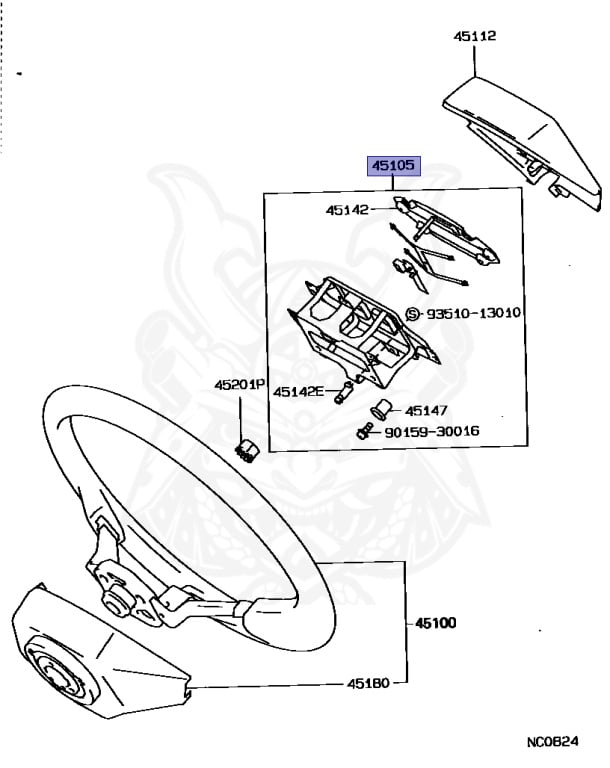 45112

45105

45142

Ⓢ 93510-13010

45201P

45142E

45147

90159-30016

45100

45180

NC0824