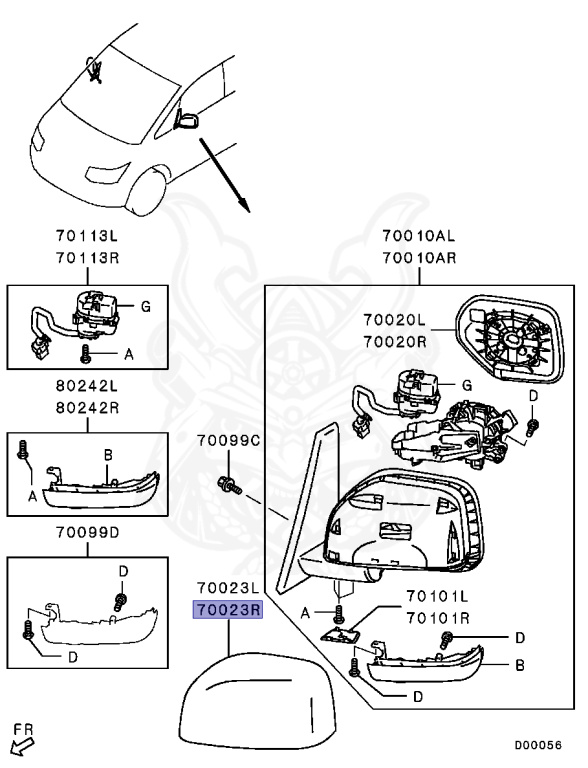 70113L
70113R
G
A
80242L
80242R
B
A
70099D
D
D
70010AL
70010AR
70020L
70020R
G
D
70099C
70023L
70023R
A
70101L
70101R
D
B
D
FR
D00056