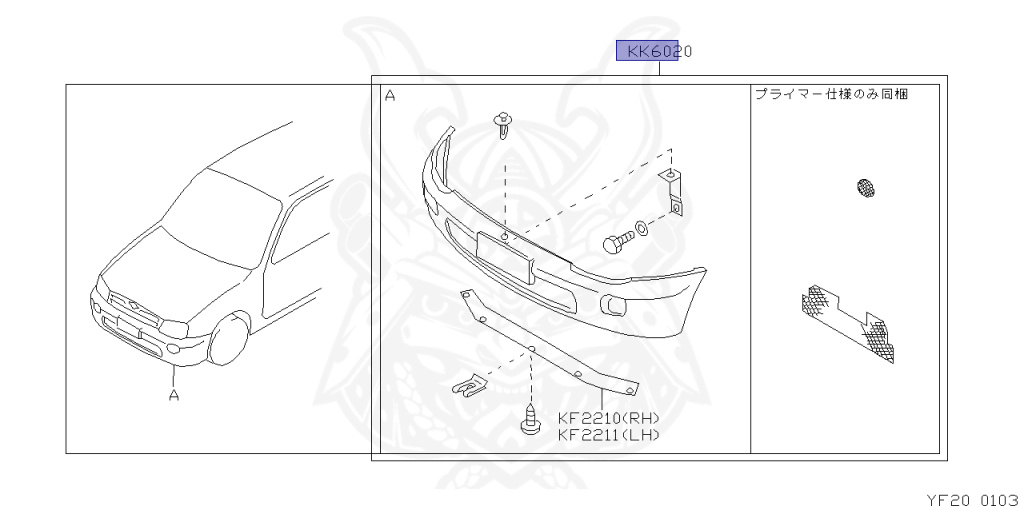 KK6020

A

A

プライマー仕様のみ同梱

KF2210(RH)
KF2211(LH)

YF20 0103