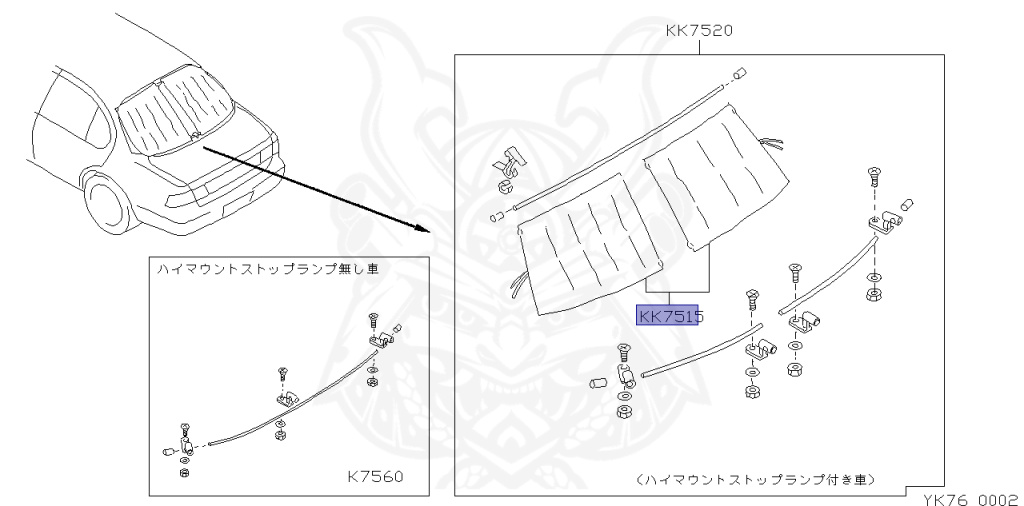 KK7520

ハイマウントストップランプ無し車

KK7515

K7560

（ハイマウントストップランプ付き車）

YK76 0002