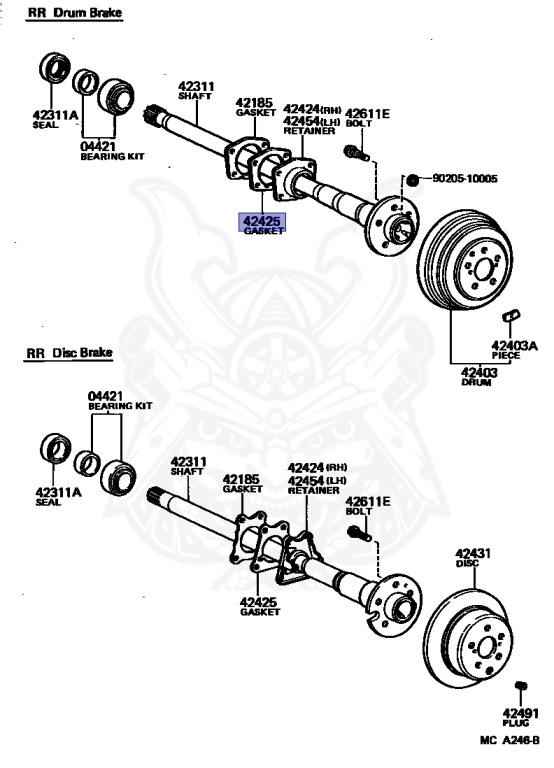 RR Drum Brake

42311A
SEAL

04421
BEARING KIT

42311
SHAFT

42185
GASKET

42424(RH)
42454(LH)
RETAINER

42611E
BOLT

90205-10005

42425
GASKET

42403A
PIECE

42403
DRUM

RR Disc Brake

04421
BEARING KIT

42311A
SEAL

42311
SHAFT

42185
GASKET

42424(RH)
42454(LH)
RETAINER

42611E
BOLT

42425
GASKET

42431
DISC

42491
PLUG

MC A246-B