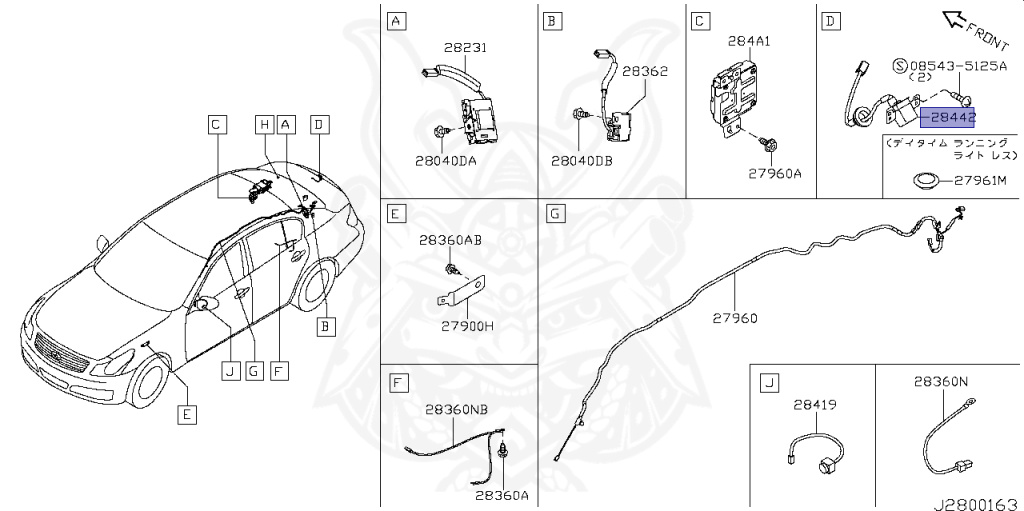 C H A D
B
J G F
E

A
28231
28040DA

B
28362
28040DB

C
284A1
27960A

D
FRONT
S 08543-5125A
(2)
28442
(デイタイム ランニング ライト レス)
27961M

E
28360AB
27900H

G
27960

F
28360NB
28360A

J
28419

28360N

J2800163