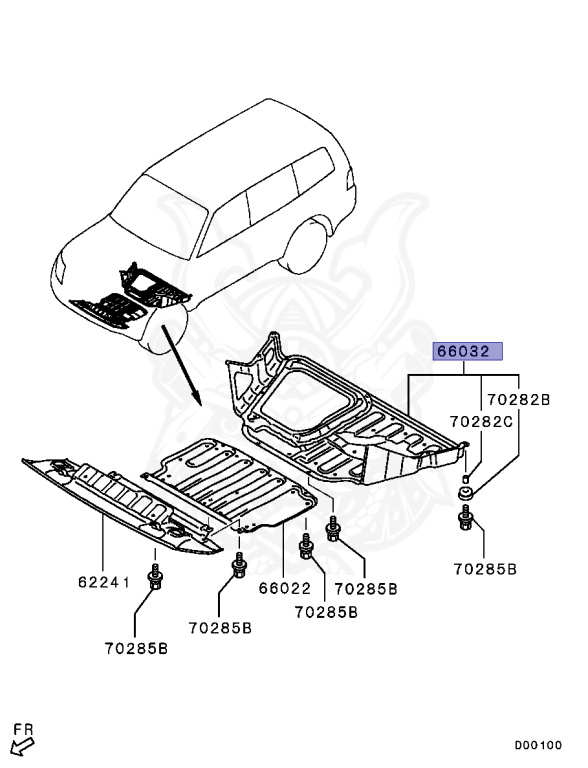 66032
70282B
70282C
70285B
62241
66022
70285B
70285B
70285B
70285B
FR
D00100