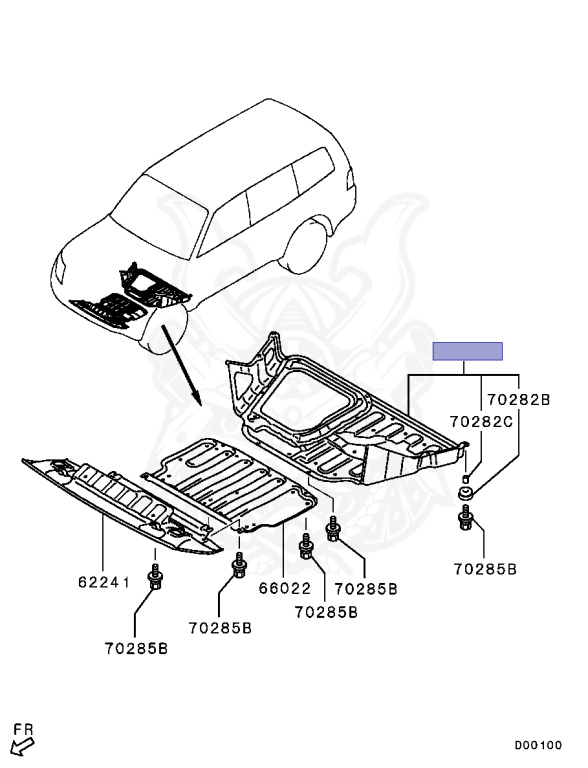 70282B
70282C
70285B
62241
66022
70285B
70285B
70285B
70285B
FR
D00100