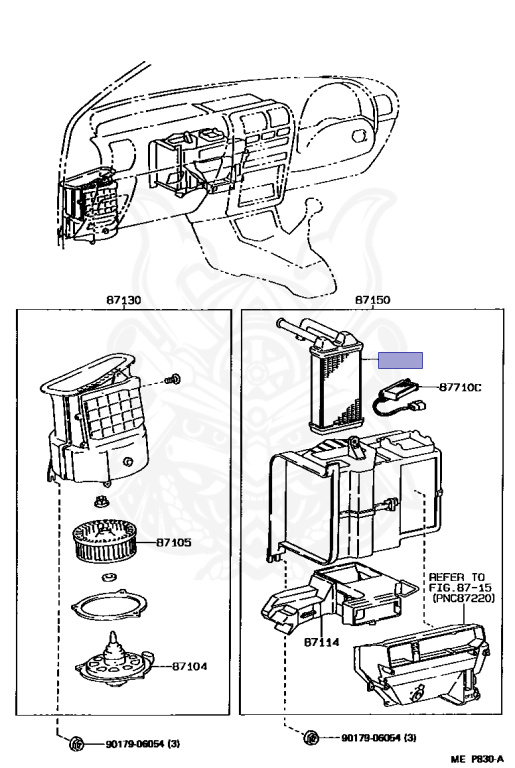 87130

87150

87710C

87105

REFER TO FIG.87-15 (PNC87220)

87114

87104

90179-06054 (3)

90179-06054 (3)

ME P830-A