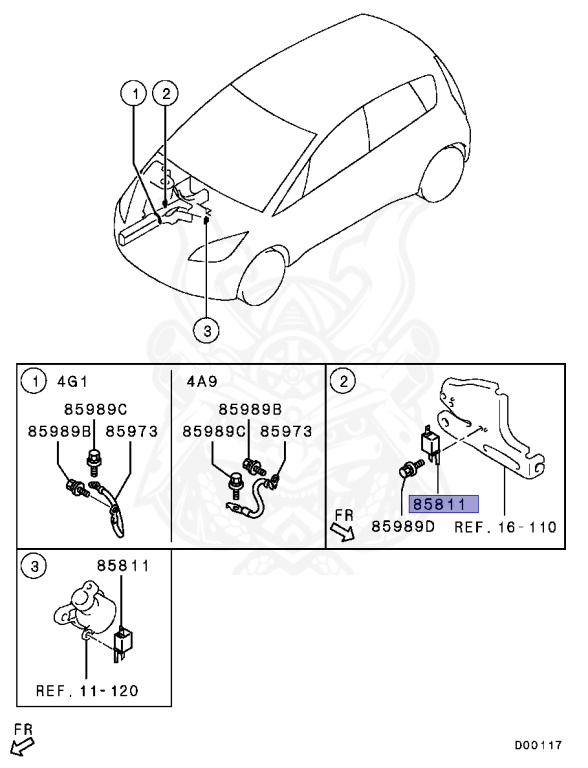 1
2
3

1 4G1
85989C
85989B 85973

4A9
85989B
85989C 85973

2
85811
FR
85989D REF. 16-110

3
85811
REF. 11-120

FR
D00117