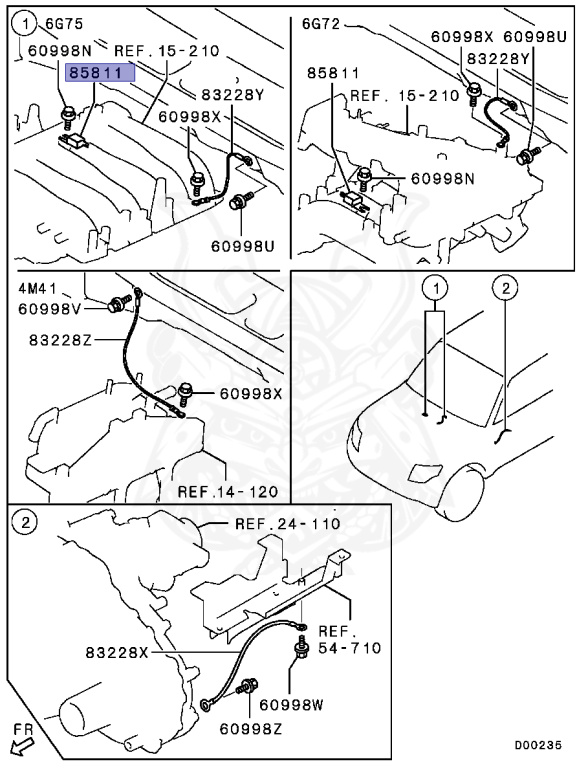 1 6G75
60998N REF. 15-210
85811
83228Y
60998X
60998U

6G72
60998X 60998U
83228Y
85811
REF. 15-210
60998N

4M41
60998V
83228Z
60998X
REF.14-120

1 2

2
REF.24-110
REF. 54-710
83228X
60998W
60998Z
FR
D00235